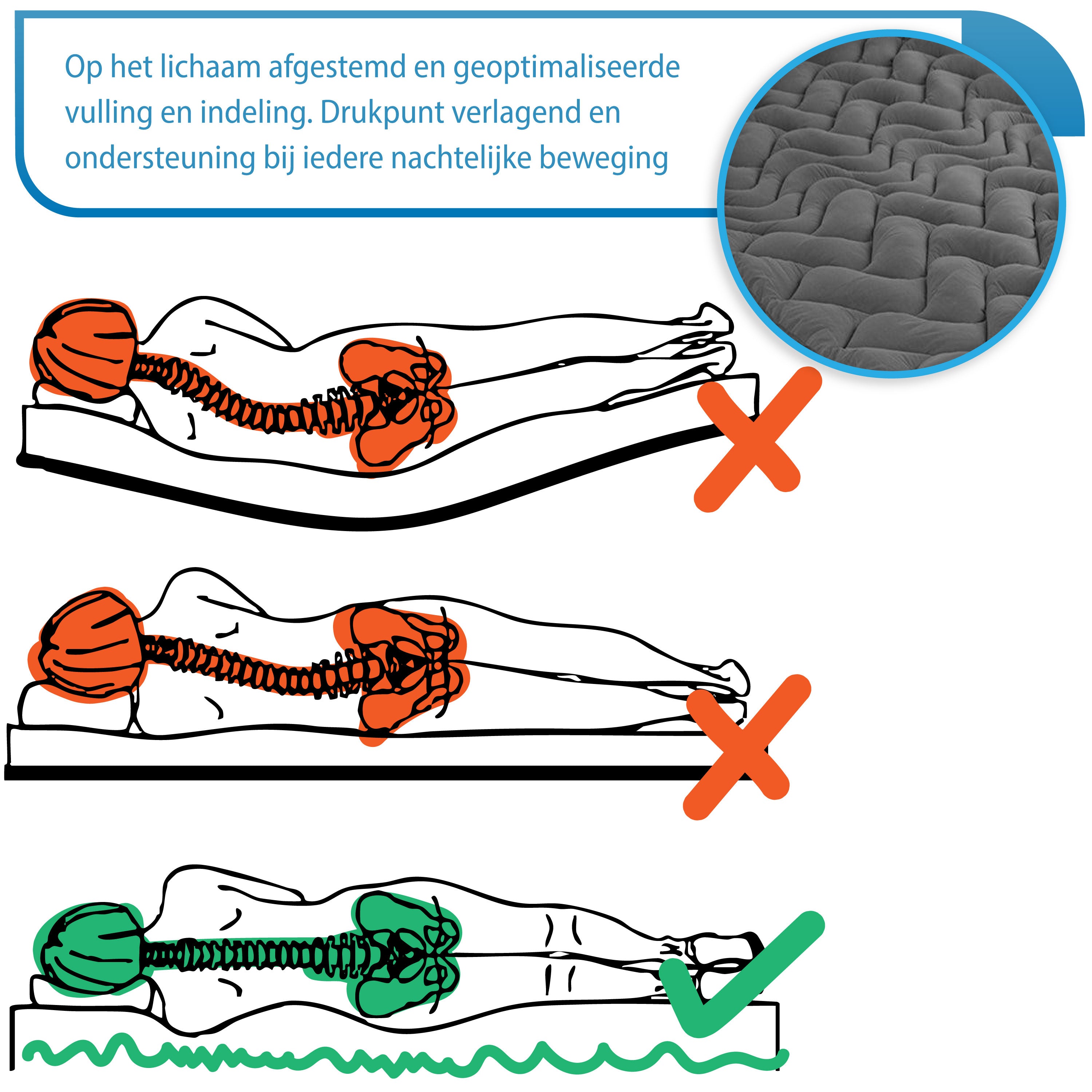 Op het lichaam afgestemd en geoptimaliseerde vulling en indeling. Drukpunt verlagend en ondersteuning bij iedere nachtelijke beweging