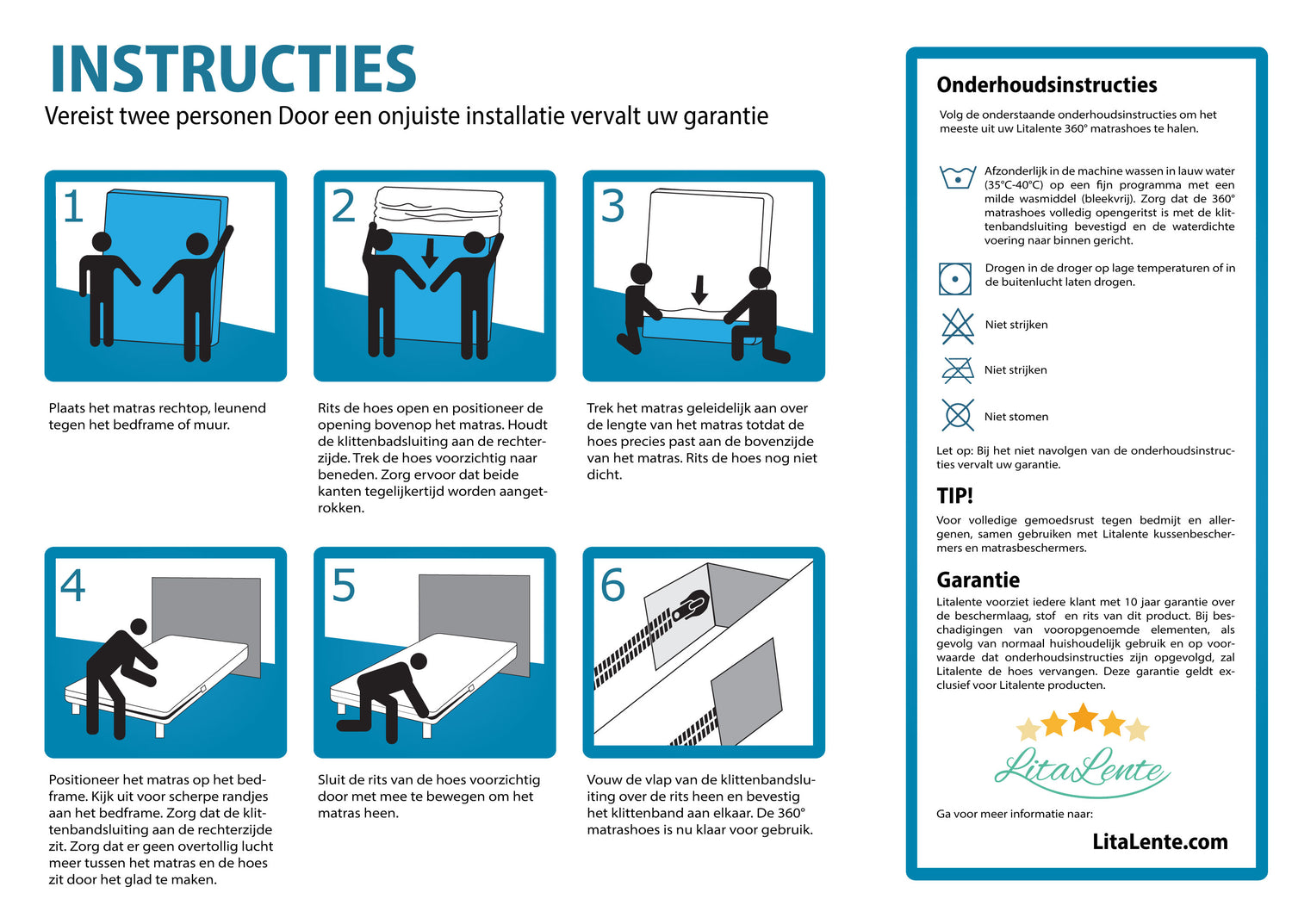 INSTRUCTIES

Vereist twee personen Door een onjuiste installatie vervalt uw garantie

1

Plaats het matras rechtop, leunend tegen het bedframe of muur.

2

Rits de hoes open en positioneer de opening bovenop het matras. Houdt de klittenbadsluiting aan de rechterzijde. Trek de hoes voorzichtig naar beneden. Zorg ervoor dat beide kanten tegelijkertijd worden aangetrokken.

3

Trek het matras geleidelijk aan over de lengte van het matras totdat de hoes precies past aan de bovenzijde van het matras. Rits de hoes nog niet dicht.

4

Positioneer het matras op het bedframe. Kijk uit voor scherpe randjes aan het bedframe. Zorg dat de klittenbandsluiting aan de rechterzijde zit. Zorg dat er geen overtollig lucht meer tussen het matras en de hoes zit door het glad te maken.

5

Sluit de rits van de hoes voorzichtig door met mee te bewegen om het matras heen.

6

Vouw de vlap van de klittenbandsluiting over de rits heen en bevestig het klittenband aan elkaar. De 360° matrashoes is nu klaar voor gebruik.

Onderhoudsinstructies

Volg de onderstaande onderhoudsinstructies om het meeste uit uw Litalente 360° matrashoes te halen.

Afzonderlijk in de machine wassen in lauw water (35°C-40°C) op een fijn programma met een milde wasmiddel (bleekvrij). Zorg dat de 360° matrashoes volledig opengeritst is met de klittenbandsluiting bevestigd en de waterdichte voering naar binnen gericht.

Drogen in de droger op lage temperaturen of in de buitenlucht laten drogen.

Niet strijken

Niet strijken

Niet stomen

Let op: Bij het niet navolgen van de onderhoudsinstructies vervalt uw garantie.

TIP!

Voor volledige gemoedsrust tegen bedmijt en allergenen, samen gebruiken met Litalente kussenbeschermers en matrasbeschermers.

Garantie

Litalente voorziet iedere klant met 10 jaar garantie over de beschermlaag, stof en rits van dit product. Bij beschadigingen van vooropgenoemde elementen, als gevolg van normaal huishoudelijk gebruik en op voorwaarde dat onderhoudsinstructies zijn opgevolgd, zal Litalente de hoes vervangen. Deze garantie geldt exclusief voor Litalente producten.

LitaLente

Ga voor meer informatie naar:

LitaLente.com