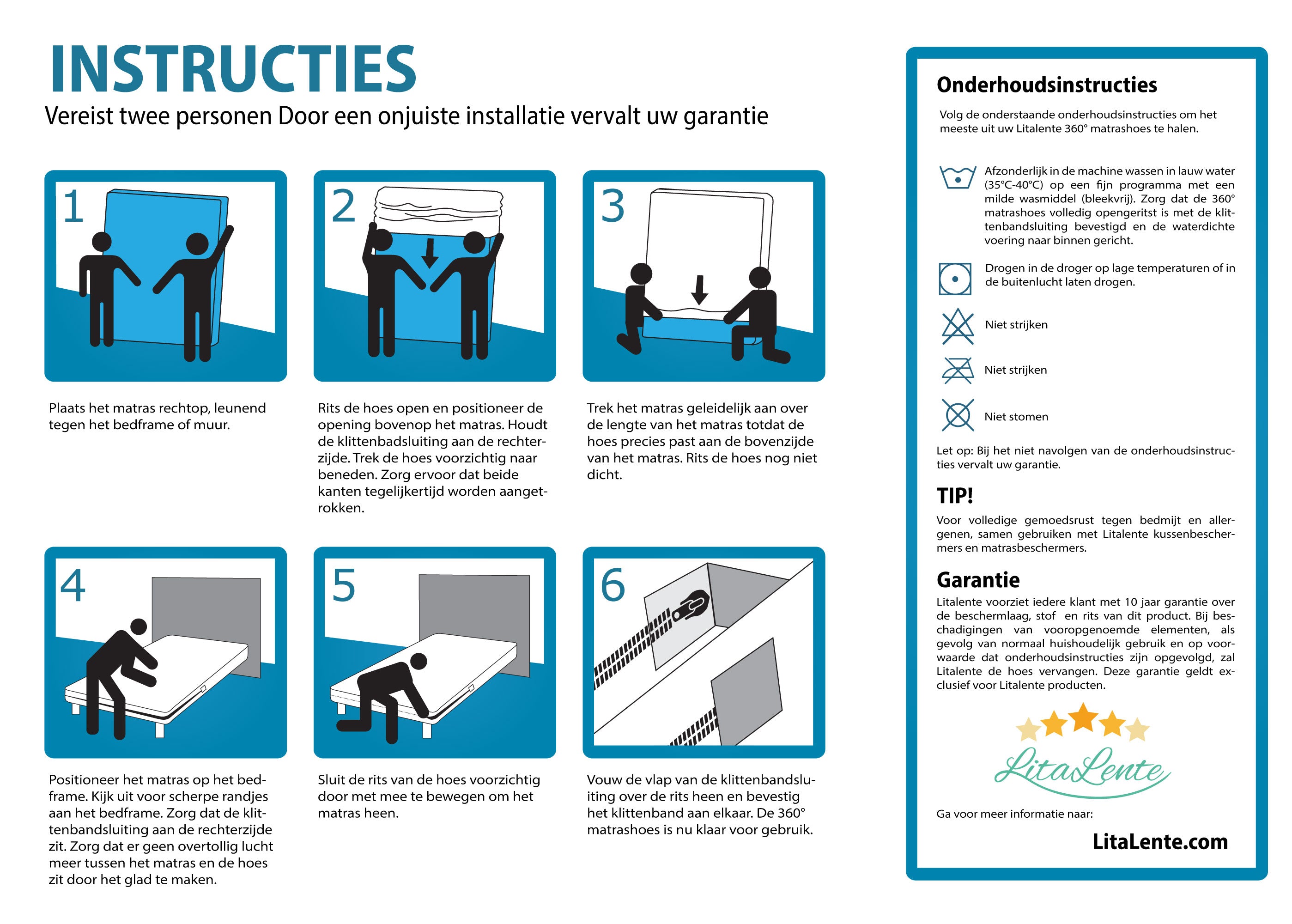 INSTRUCTIES

Vereist twee personen Door een onjuiste installatie vervalt uw garantie

1

Plaats het matras rechtop, leunend tegen het bedframe of muur.

2

Rits de hoes open en positioneer de opening bovenop het matras. Houdt de klittenbadsluiting aan de rechterzijde. Trek de hoes voorzichtig naar beneden. Zorg ervoor dat beide kanten tegelijkertijd worden aangetrokken.

3

Trek het matras geleidelijk aan over de lengte van het matras totdat de hoes precies past aan de bovenzijde van het matras. Rits de hoes nog niet dicht.

4

Positioneer het matras op het bedframe. Kijk uit voor scherpe randjes aan het bedframe. Zorg dat de klittenbandsluiting aan de rechterzijde zit. Zorg dat er geen overtollig lucht meer tussen het matras en de hoes zit door het glad te maken.

5

Sluit de rits van de hoes voorzichtig door met mee te bewegen om het matras heen.

6

Vouw de vlap van de klittenbandsluiting over de rits heen en bevestig het klittenband aan elkaar. De 360° matrashoes is nu klaar voor gebruik.

Onderhoudsinstructies

Volg de onderstaande onderhoudsinstructies om het meeste uit uw Litalente 360° matrashoes te halen.

Afzonderlijk in de machine wassen in lauw water (35°C-40°C) op een fijn programma met een milde wasmiddel (bleekvrij). Zorg dat de 360° matrashoes volledig opengeritst is met de klittenbandsluiting bevestigd en de waterdichte voering naar binnen gericht.

Drogen in de droger op lage temperaturen of in de buitenlucht laten drogen.

Niet strijken

Niet strijken

Niet stomen

Let op: Bij het niet navolgen van de onderhoudsinstructies vervalt uw garantie.

TIP!

Voor volledige gemoedsrust tegen bedmijt en allergenen, samen gebruiken met Litalente kussenbeschermers en matrasbeschermers.

Garantie

Litalente voorziet iedere klant met 10 jaar garantie over de beschermlaag, stof en rits van dit product. Bij beschadigingen van vooropgenoemde elementen, als gevolg van normaal huishoudelijk gebruik en op voorwaarde dat onderhoudsinstructies zijn opgevolgd, zal Litalente de hoes vervangen. Deze garantie geldt exclusief voor Litalente producten.

LitaLente

Ga voor meer informatie naar:

LitaLente.com